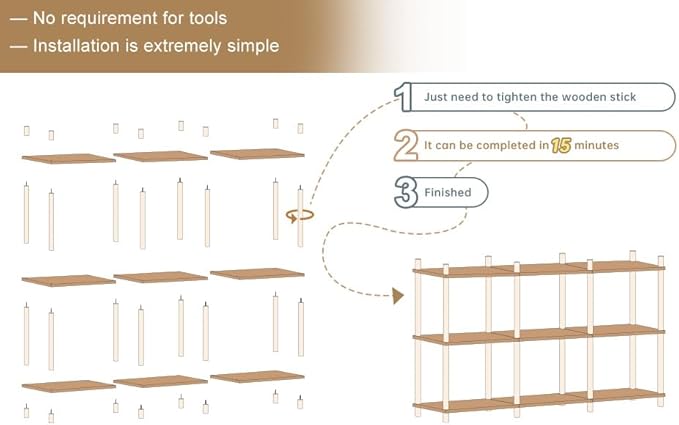 — No requirement for tools
— Installation is extremely simple

1 Just need to tighten the wooden stick

2 It can be completed in 15 minutes

3 Finished