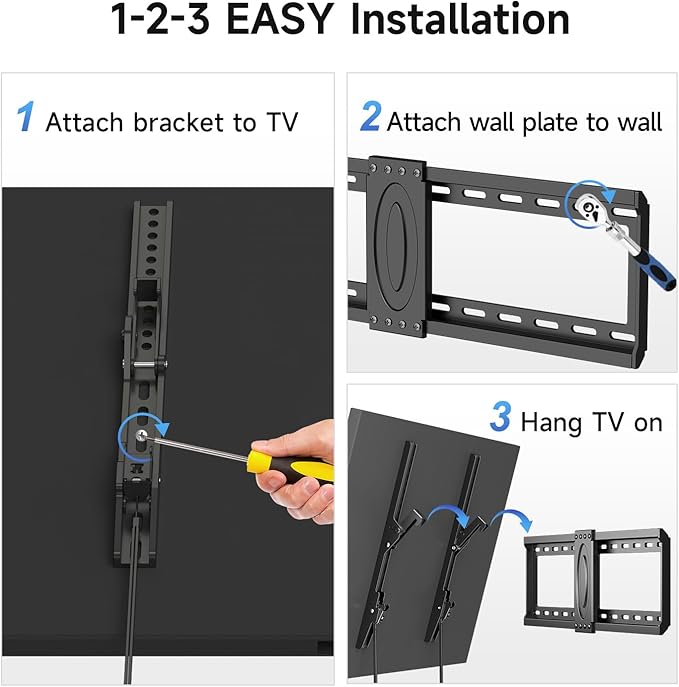 1-2-3 EASY Installation

1 Attach bracket to TV

2 Attach wall plate to wall

3 Hang TV on