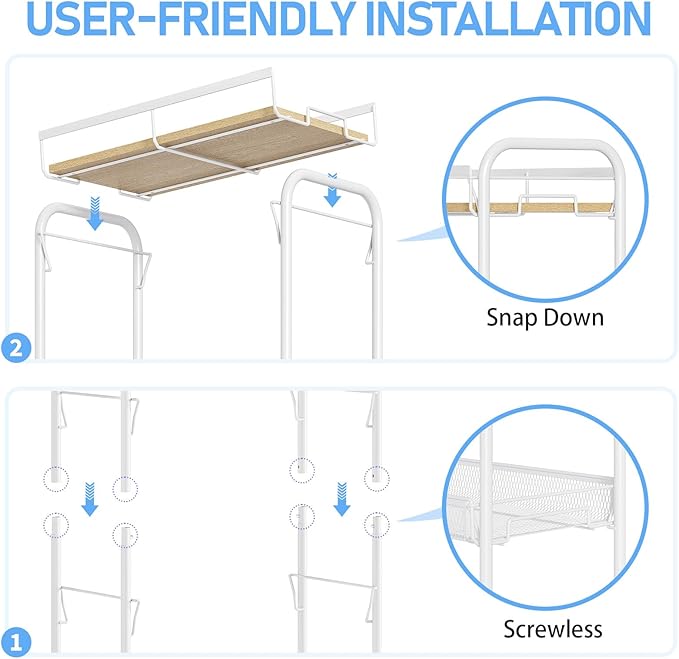 USER-FRIENDLY INSTALLATION

Snap Down

2

Screwless

1