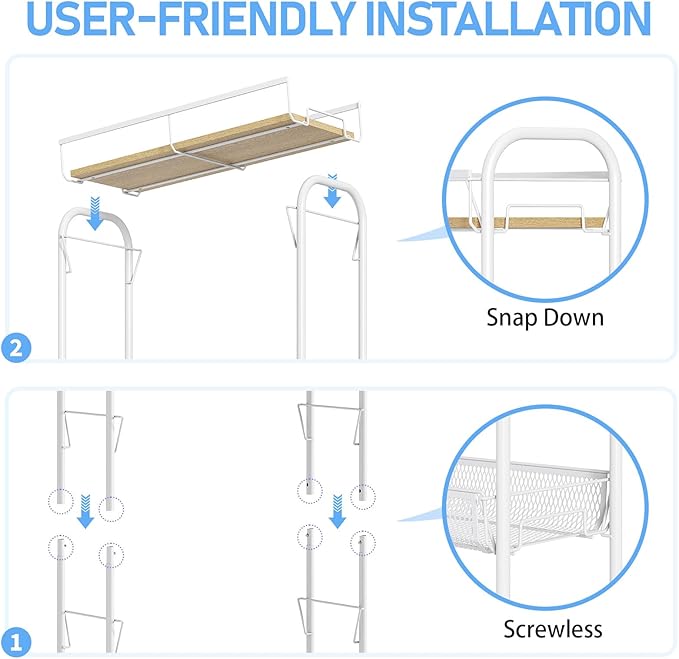 USER-FRIENDLY INSTALLATION

Snap Down

2

Screwless

1