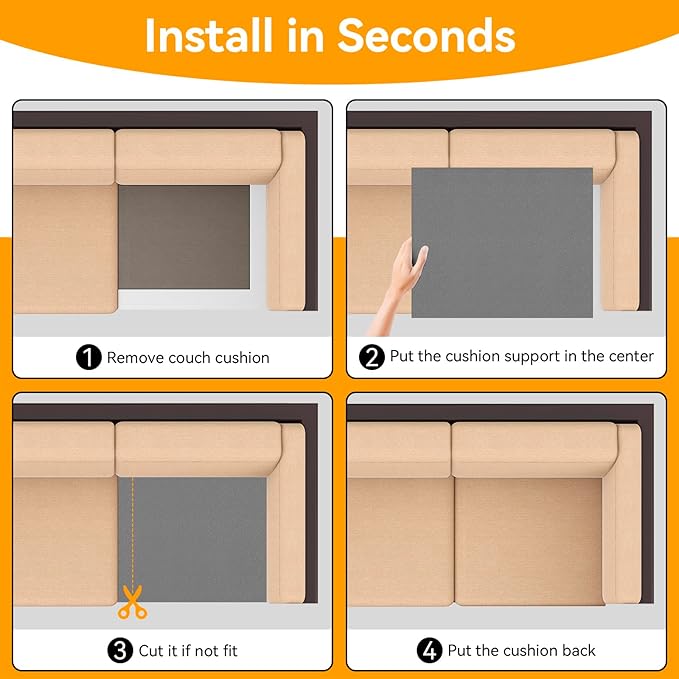 Install in Seconds

1 Remove couch cushion

2 Put the cushion support in the center

3 Cut it if not fit

4 Put the cushion back