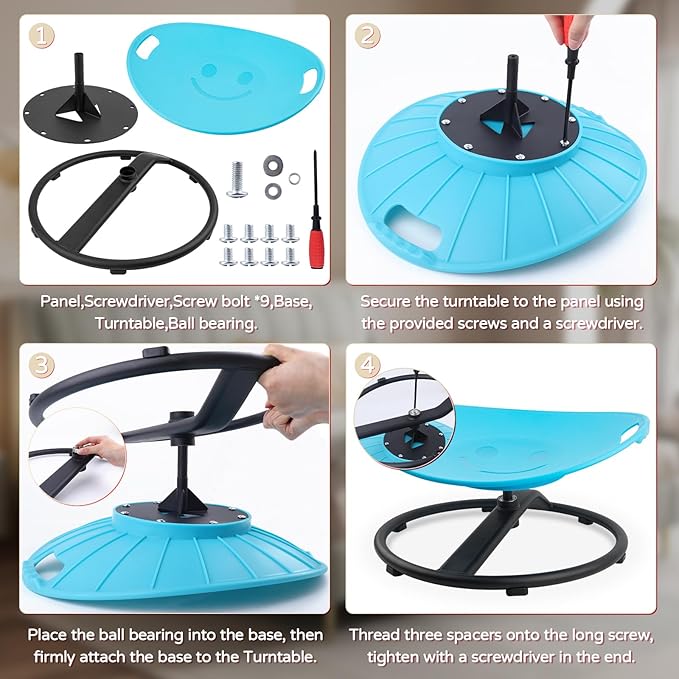 1

Panel,Screwdriver,Screw bolt *9,Base, Turntable,Ball bearing.

2

Secure the turntable to the panel using the provided screws and a screwdriver.

3

Place the ball bearing into the base, then firmly attach the base to the Turntable.

4

Thread three spacers onto the long screw, tighten with a screwdriver in the end.