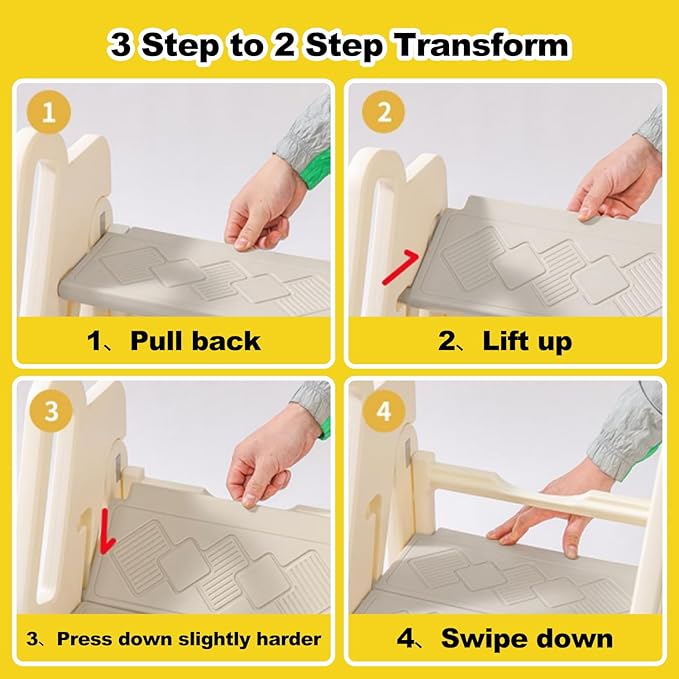 3 Step to 2 Step Transform

1

1、Pull back

2

2、Lift up

3

3、Press down slightly harder

4

4、Swipe down