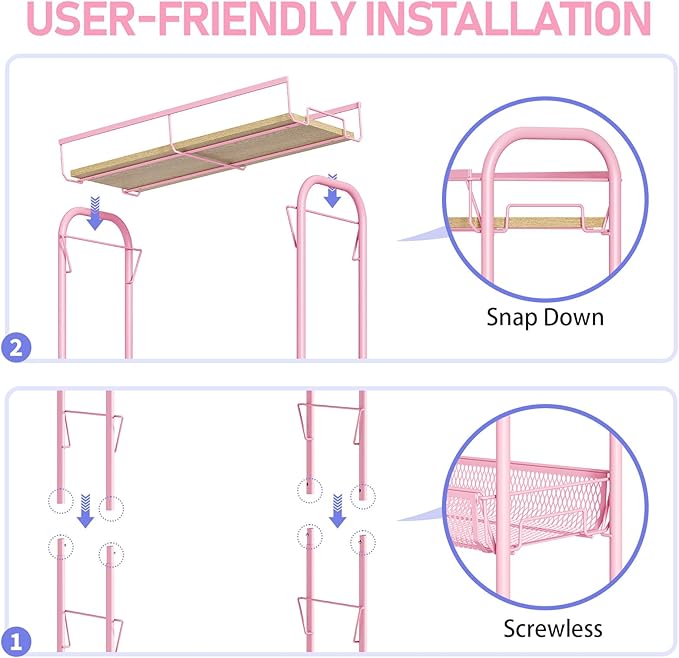 USER-FRIENDLY INSTALLATION

Snap Down

2

Screwless

1