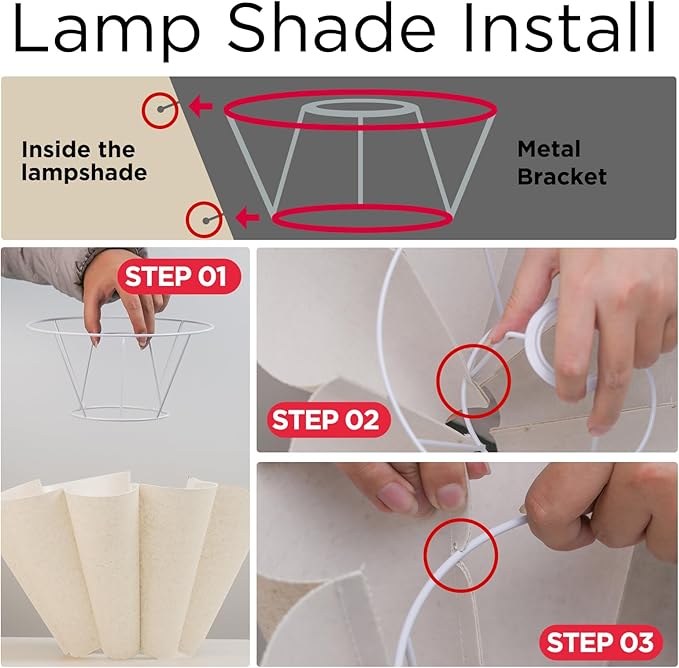 Lamp Shade Install

Inside the lampshade

Metal Bracket

STEP 01

STEP 02

STEP 03