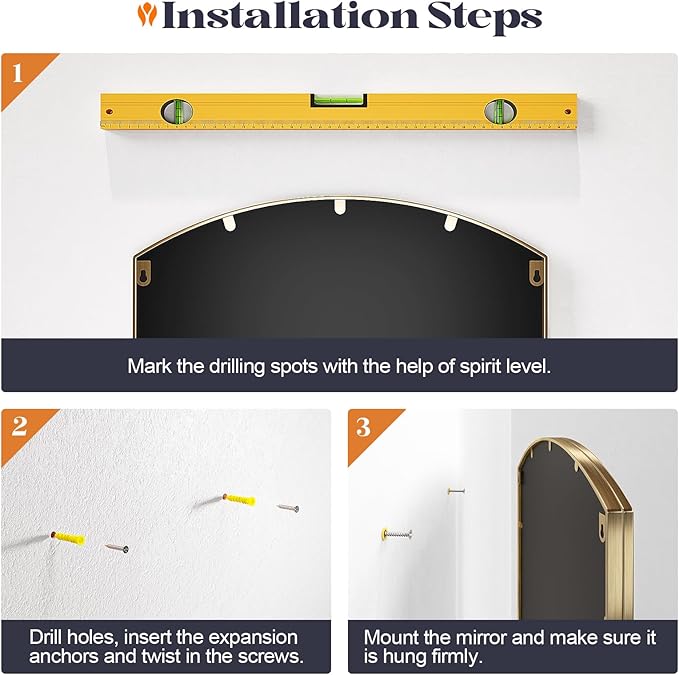 Installation Steps

1

Mark the drilling spots with the help of spirit level.

2

Drill holes, insert the expansion anchors and twist in the screws.

3

Mount the mirror and make sure it is hung firmly.