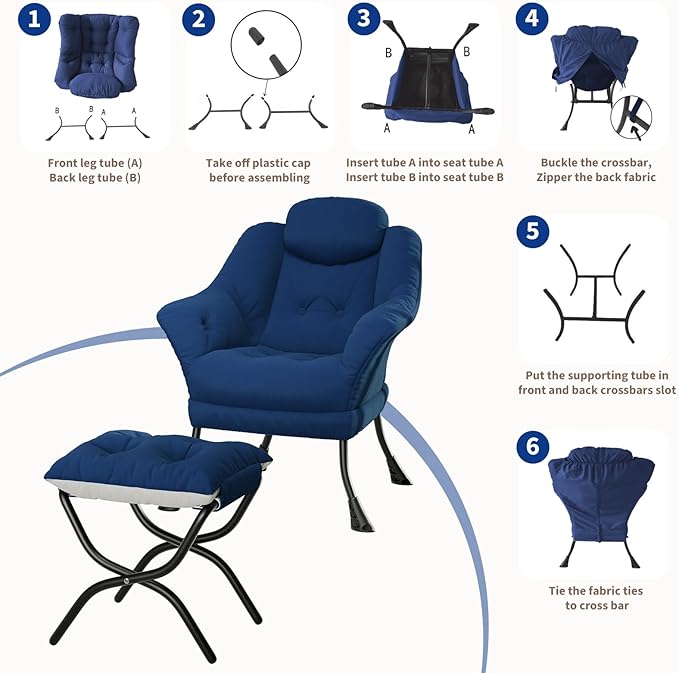 1

B B A A

Front leg tube (A)
Back leg tube (B)

2

Take off plastic cap
before assembling

3

B B
A A

Insert tube A into seat tube A
Insert tube B into seat tube B

4

Buckle the crossbar,
Zipper the back fabric

5

Put the supporting tube in
front and back crossbars slot

6

Tie the fabric ties
to cross bar