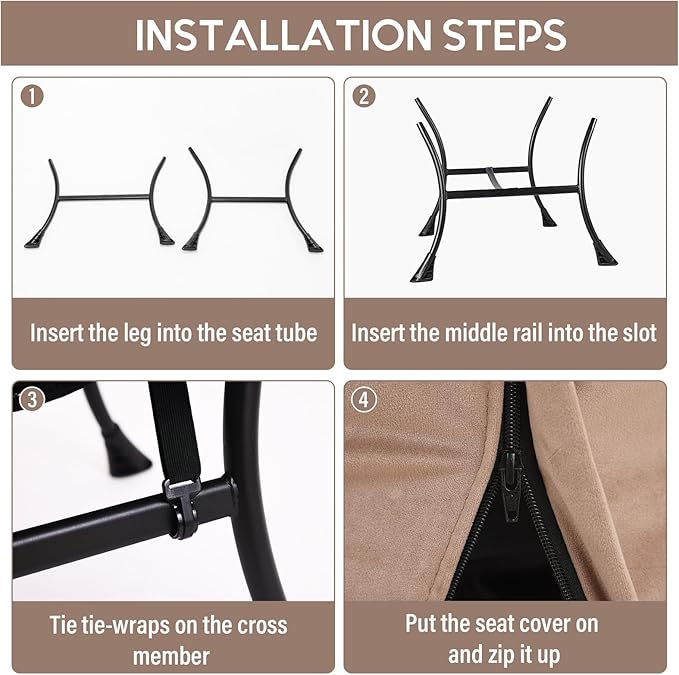 INSTALLATION STEPS

1

Insert the leg into the seat tube

2

Insert the middle rail into the slot

3

Tie tie-wraps on the cross member

4

Put the seat cover on and zip it up