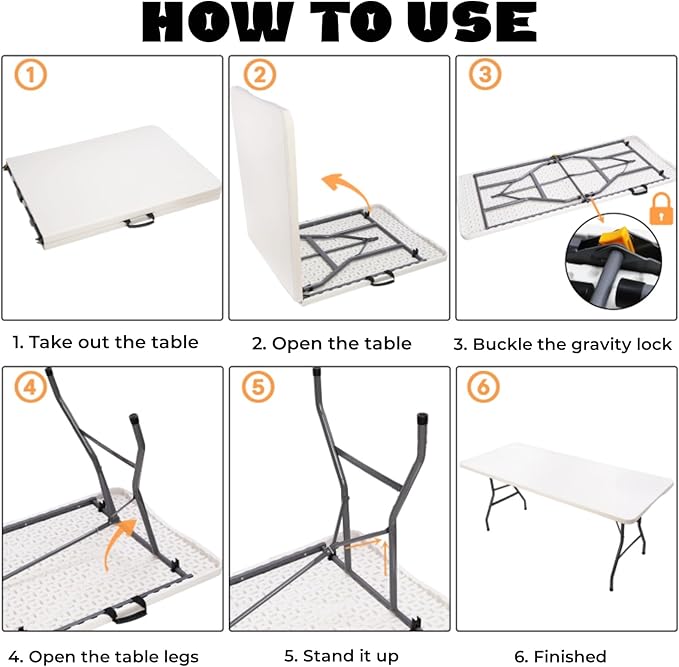 HOW TO USE

1

2

3

1. Take out the table

2. Open the table

3. Buckle the gravity lock

4

5

6

4. Open the table legs

5. Stand it up

6. Finished