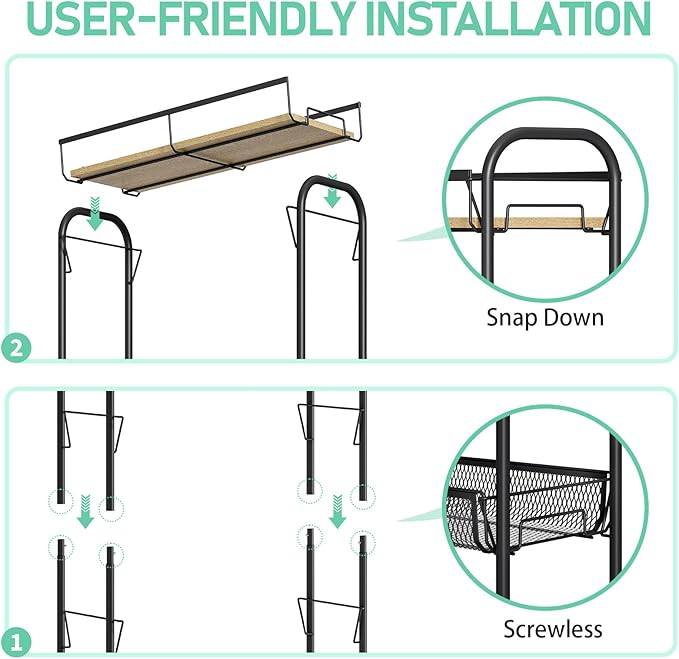 USER-FRIENDLY INSTALLATION

Snap Down

2

Screwless

1