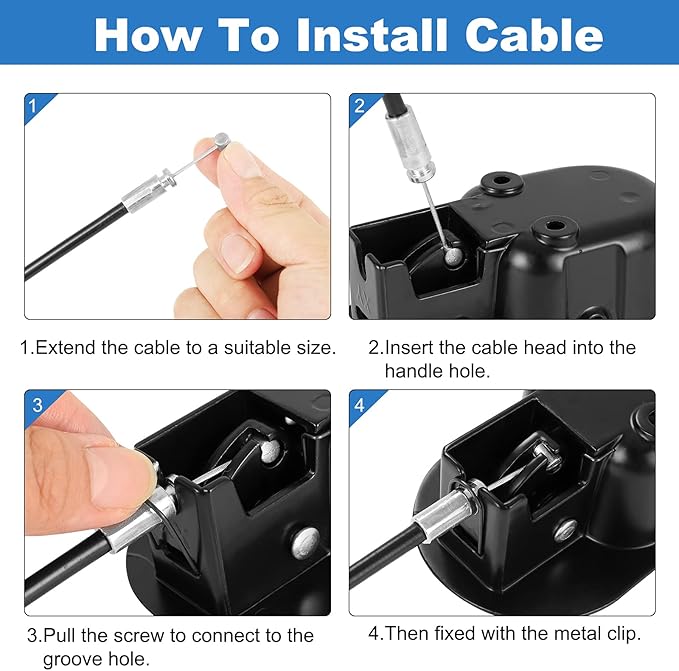 How To Install Cable

1

2

1.Extend the cable to a suitable size.

2.Insert the cable head into the handle hole.

3

4

3.Pull the screw to connect to the groove hole.

4.Then fixed with the metal clip.