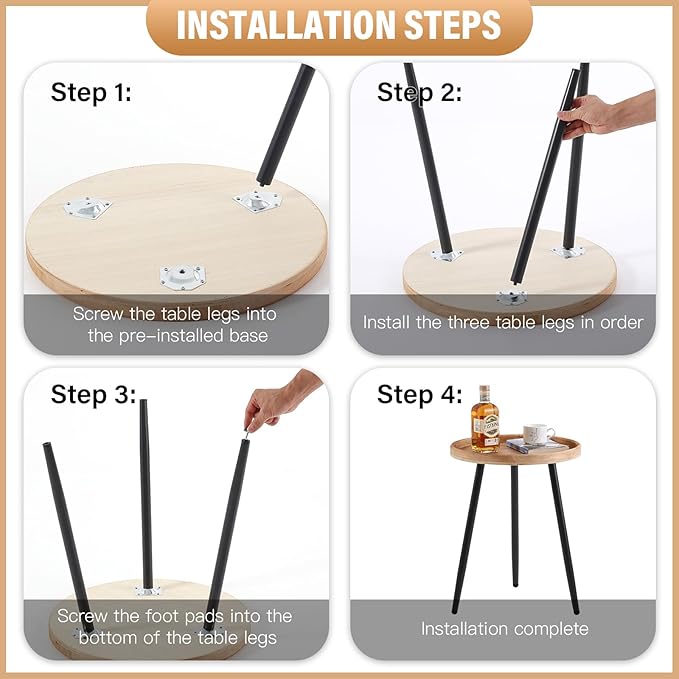 INSTALLATION STEPS

Step 1:

Screw the table legs into the pre-installed base

Step 2:

Install the three table legs in order

Step 3:

Screw the foot pads into the bottom of the table legs

Step 4:

Installation complete