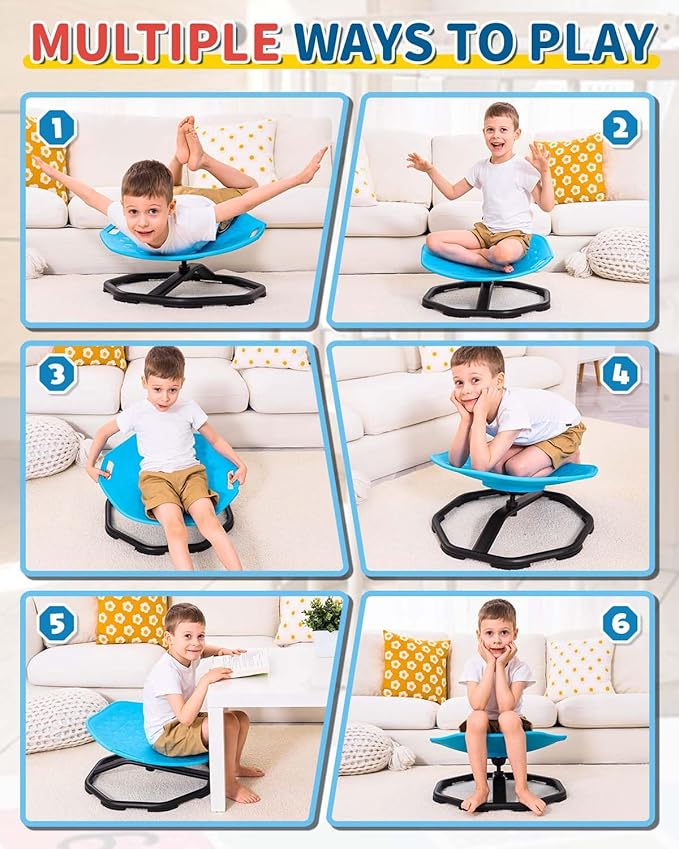 MULTIPLE WAYS TO PLAY

1

2

3

4

5

6