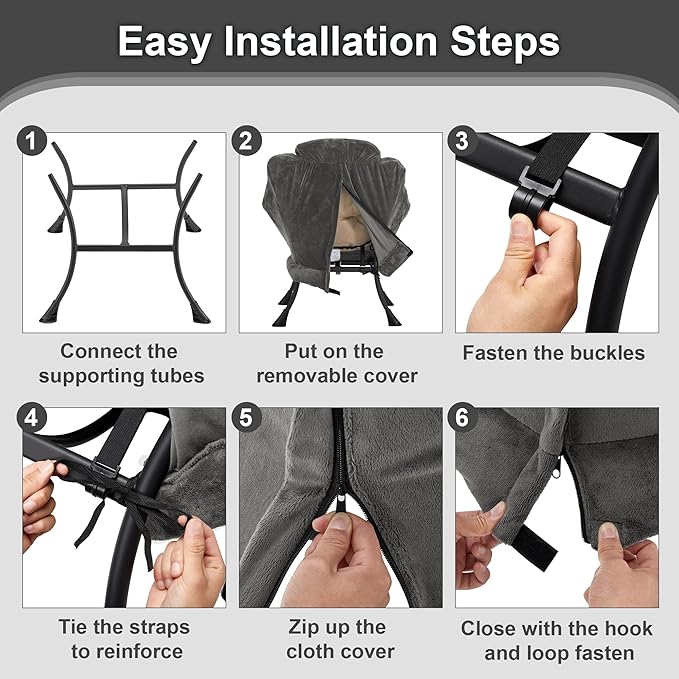 Easy Installation Steps

1
Connect the supporting tubes

2
Put on the removable cover

3
Fasten the buckles

4
Tie the straps to reinforce

5
Zip up the cloth cover

6
Close with the hook and loop fasten