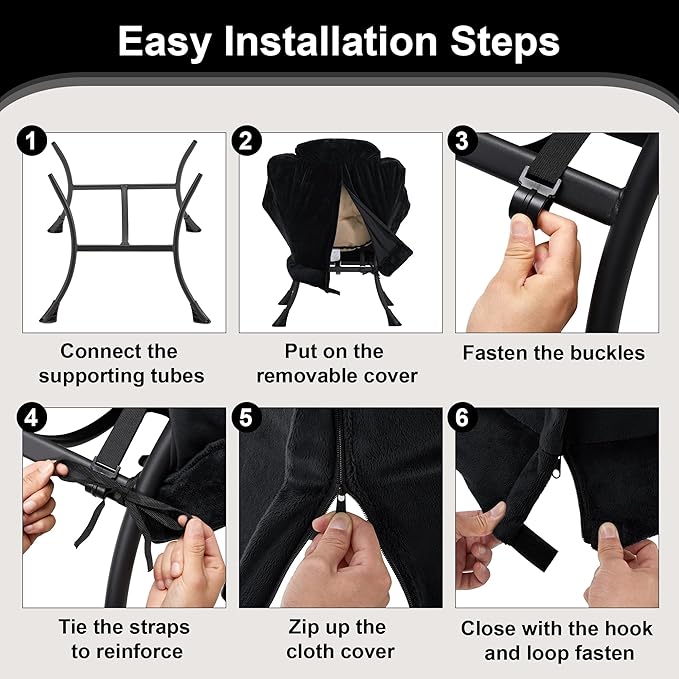 Easy Installation Steps

1
Connect the supporting tubes

2
Put on the removable cover

3
Fasten the buckles

4
Tie the straps to reinforce

5
Zip up the cloth cover

6
Close with the hook and loop fasten