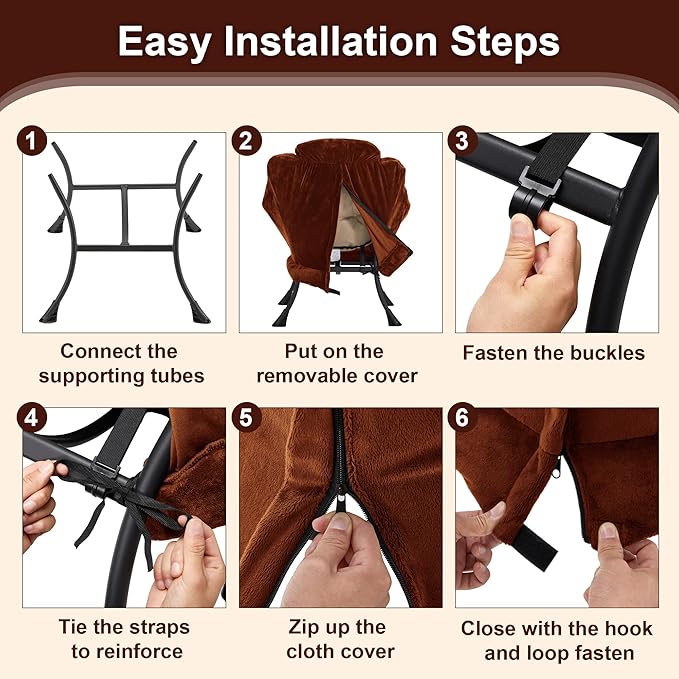 Easy Installation Steps

1
Connect the supporting tubes

2
Put on the removable cover

3
Fasten the buckles

4
Tie the straps to reinforce

5
Zip up the cloth cover

6
Close with the hook and loop fasten