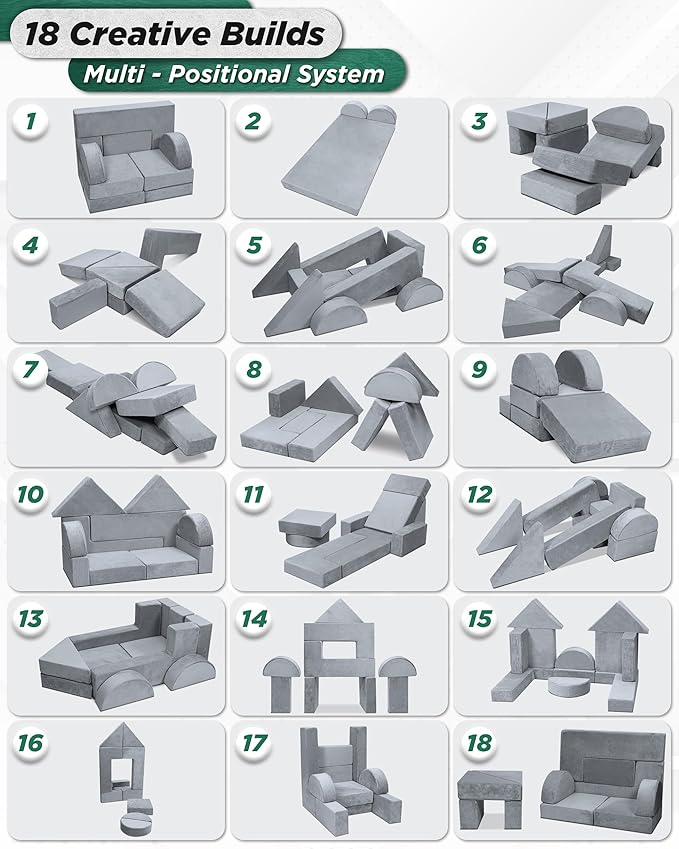 18 Creative Builds
Multi - Positional System

1
2
3
4
5
6
7
8
9
10
11
12
13
14
15
16
17
18